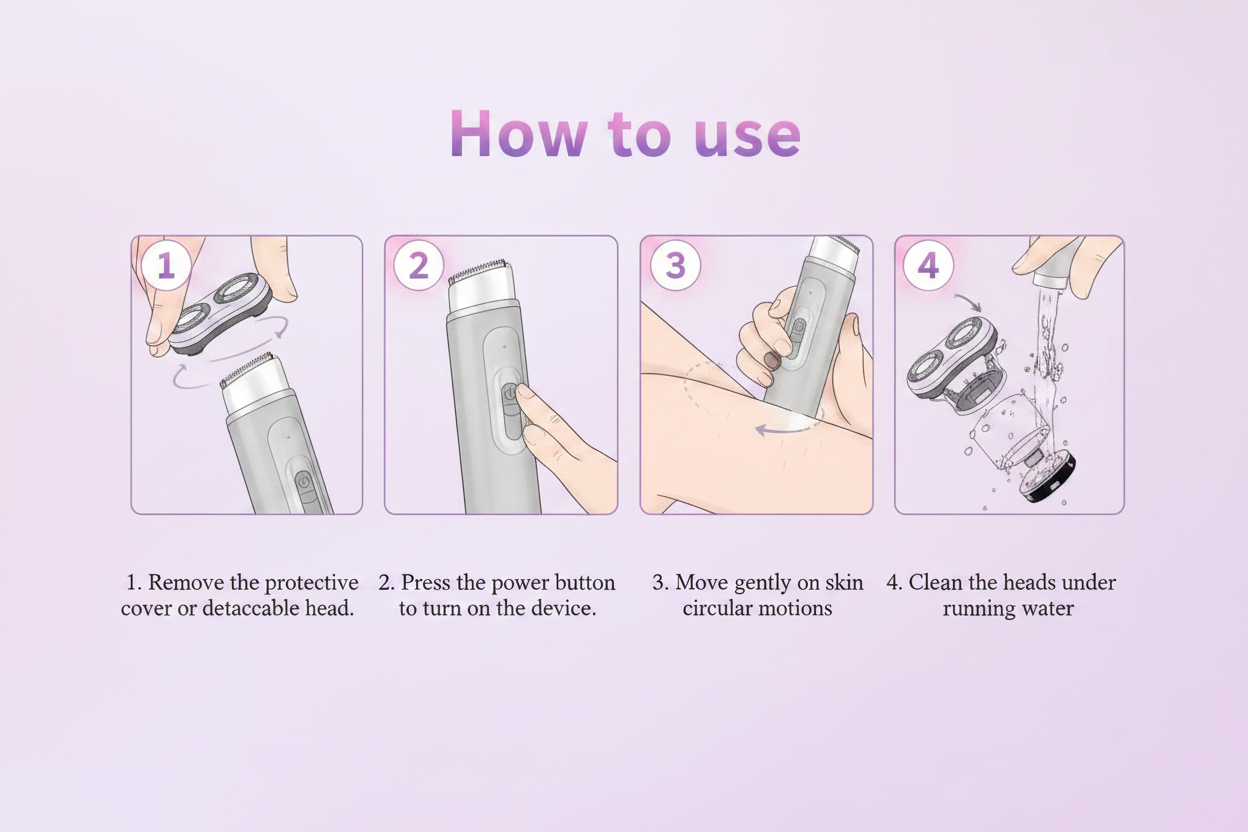 How to use

1

2

3

4

1. Remove the protective cover or detaccable head.

2. Press the power button to turn on the device.

3. Move gently on skin circular motions

4. Clean the heads under running water